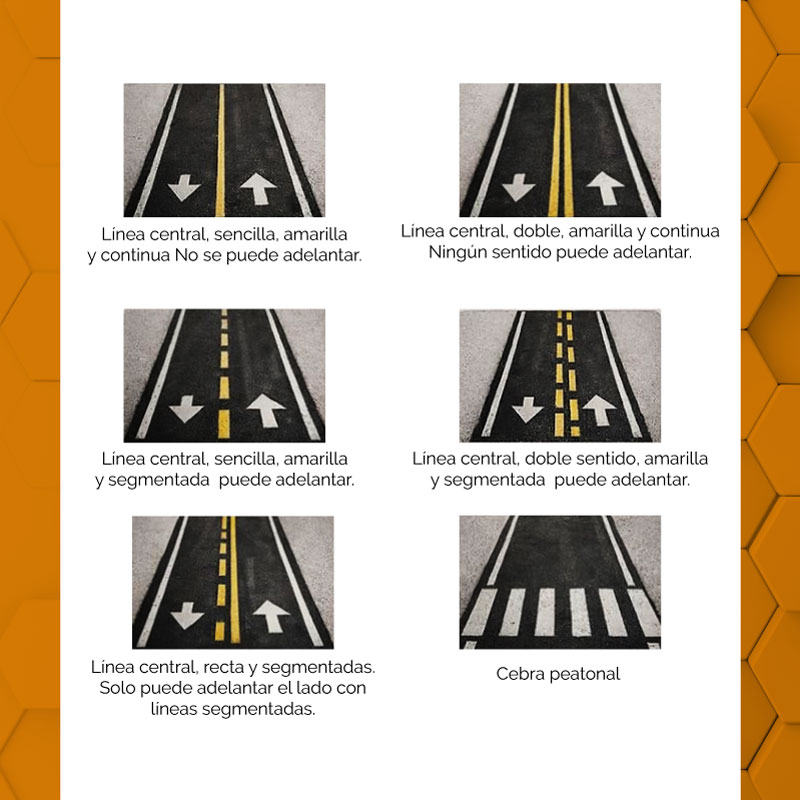 Línea central, sencilla, amarilla y continua No se puede adelantar.

Línea central, doble, amarilla y continua Ningún sentido puede adelantar.

Línea central, sencilla, amarilla y segmentada puede adelantar.

Línea central, doble sentido, amarilla y segmentada puede adelantar.

Línea central, recta y segmentadas. Solo puede adelantar el lado con líneas segmentadas.

Cebra peatonal